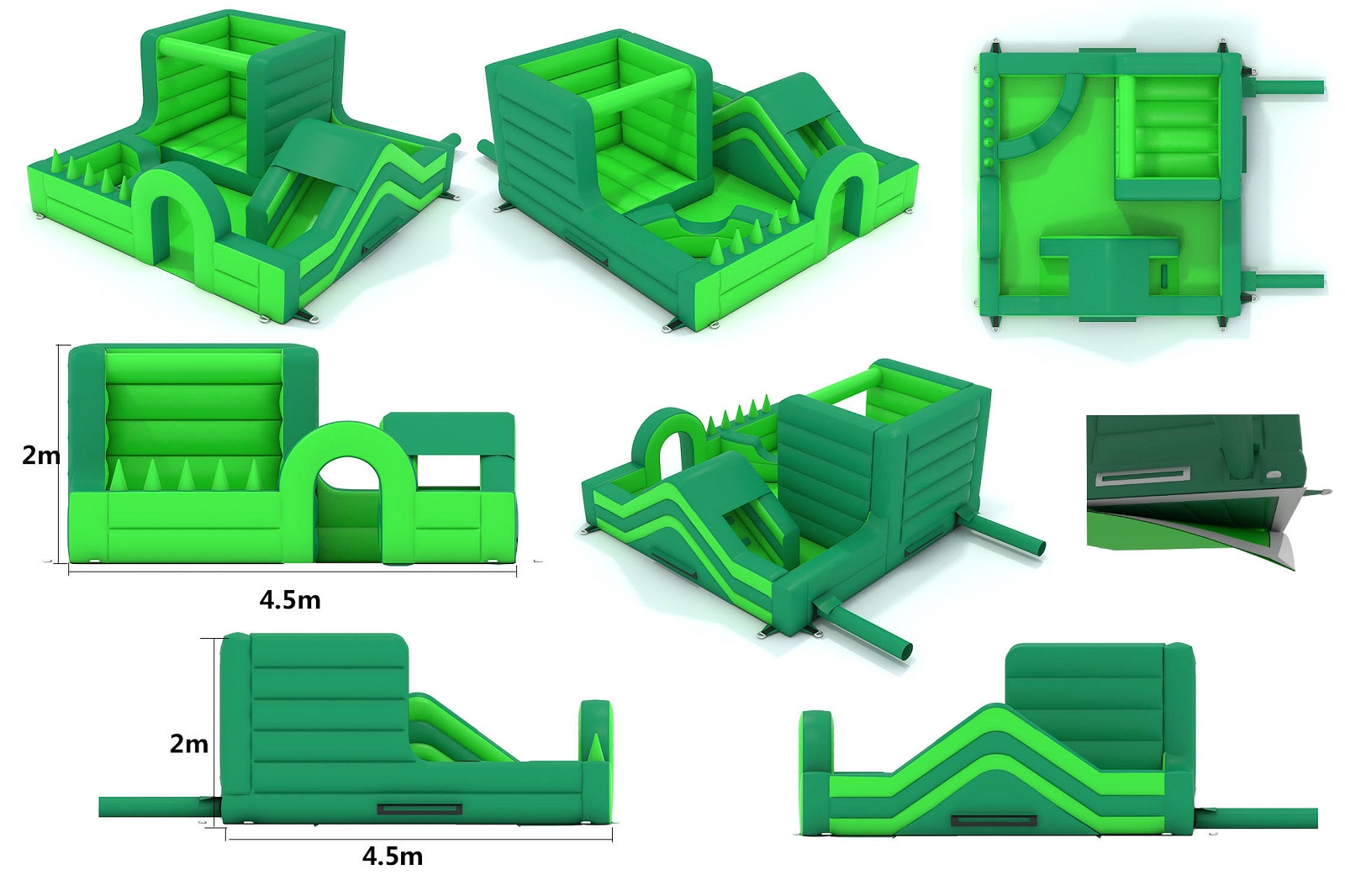 2m

4.5m

2m

4.5m