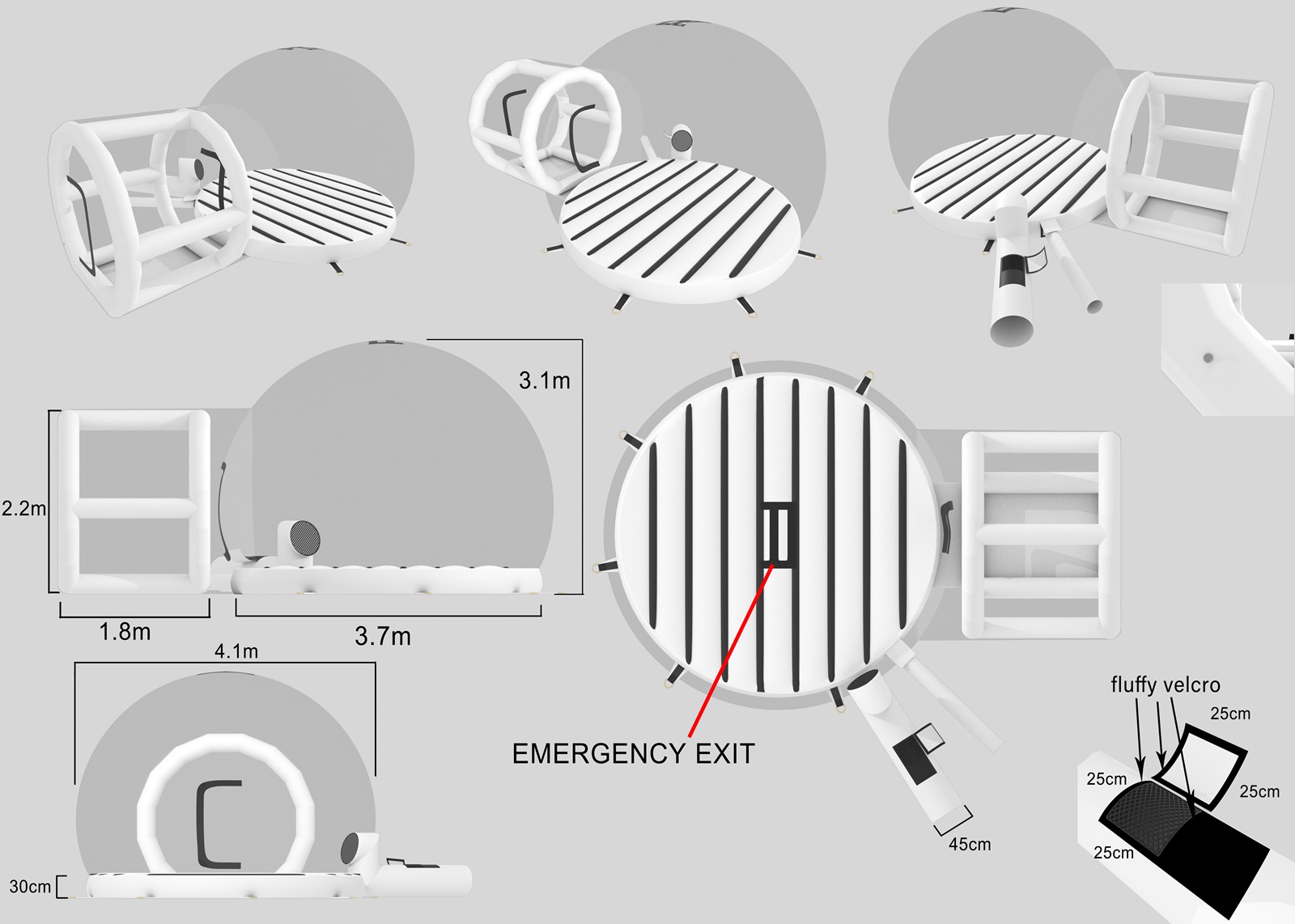 3.1m

2.2m

1.8m

3.7m

4.1m

30cm

EMERGENCY EXIT

45cm

fluffy velcro

25cm

25cm

25cm

25cm