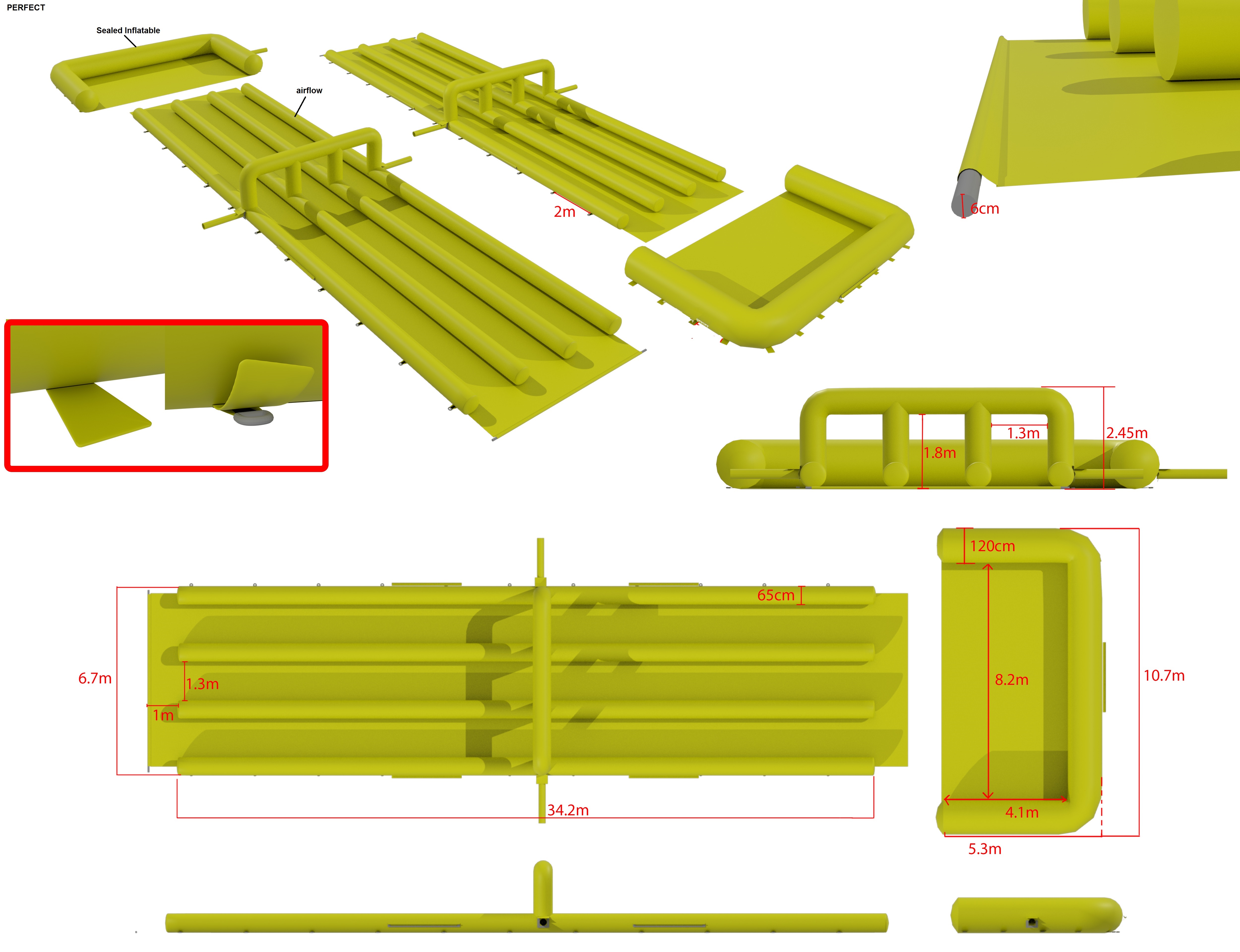 PERFECT

Sealed Inflatable

airflow

2m

6cm

1.3m

2.45m

1.8m

120cm

65cm

6.7m

1.3m

1m

8.2m

10.7m

34.2m

4.1m

5.3m