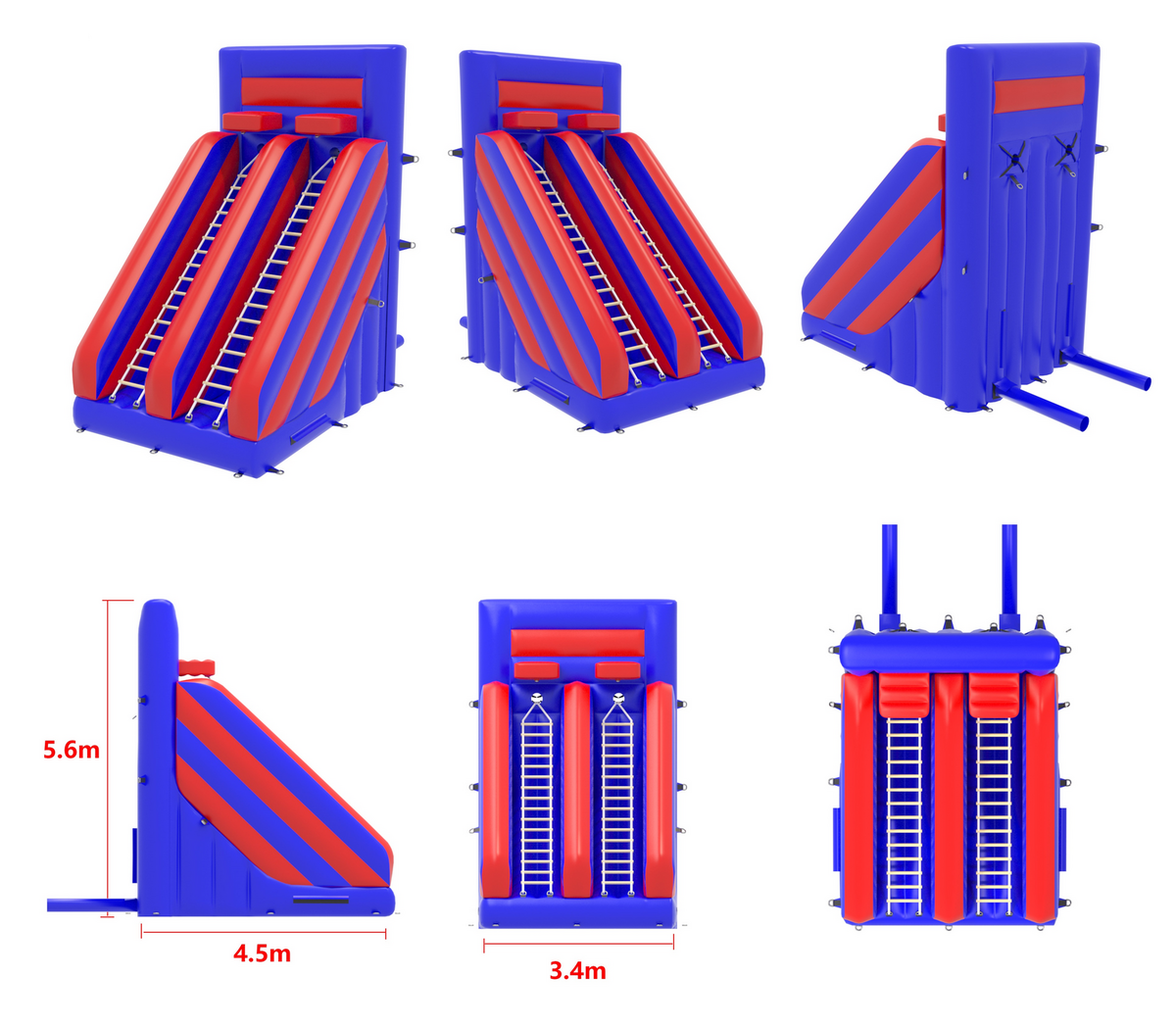 5.6m

4.5m

3.4m