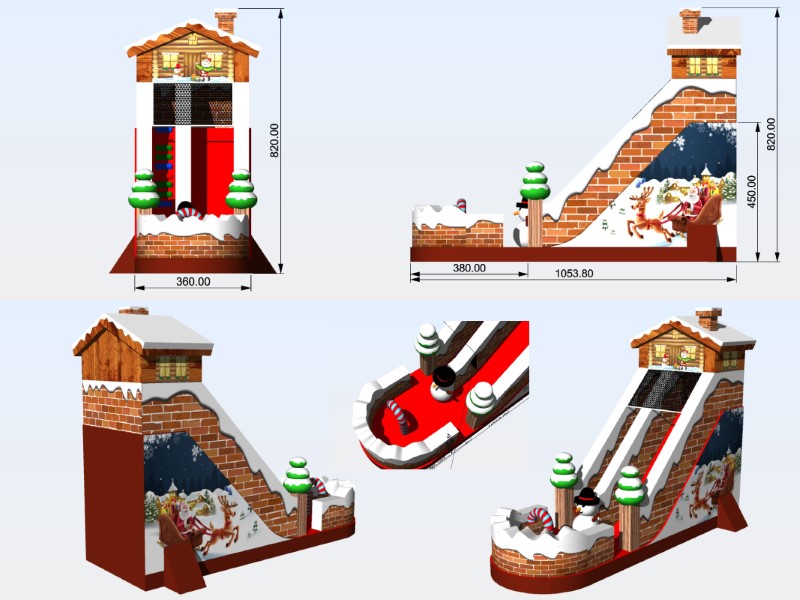 820.00

360.00

820.00

450.00

380.00

1053.80