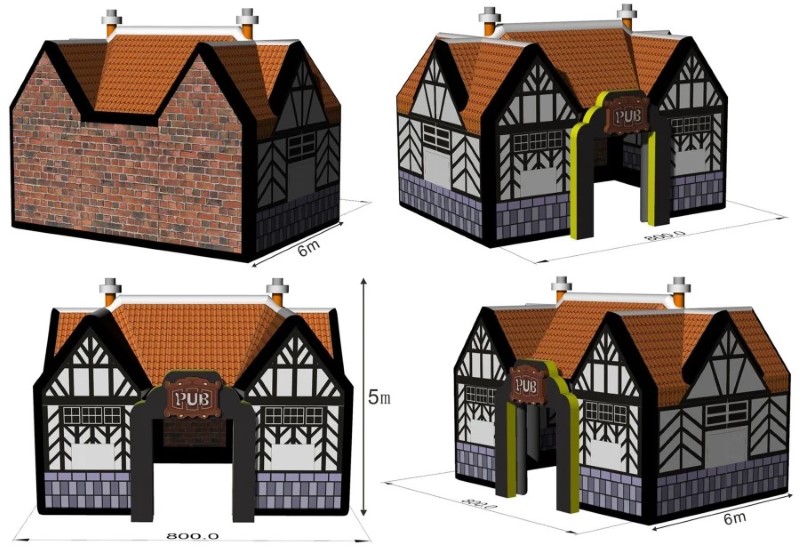 6m

PUB

800.0

PUB

5m

800.0

PUB

800.0

6m