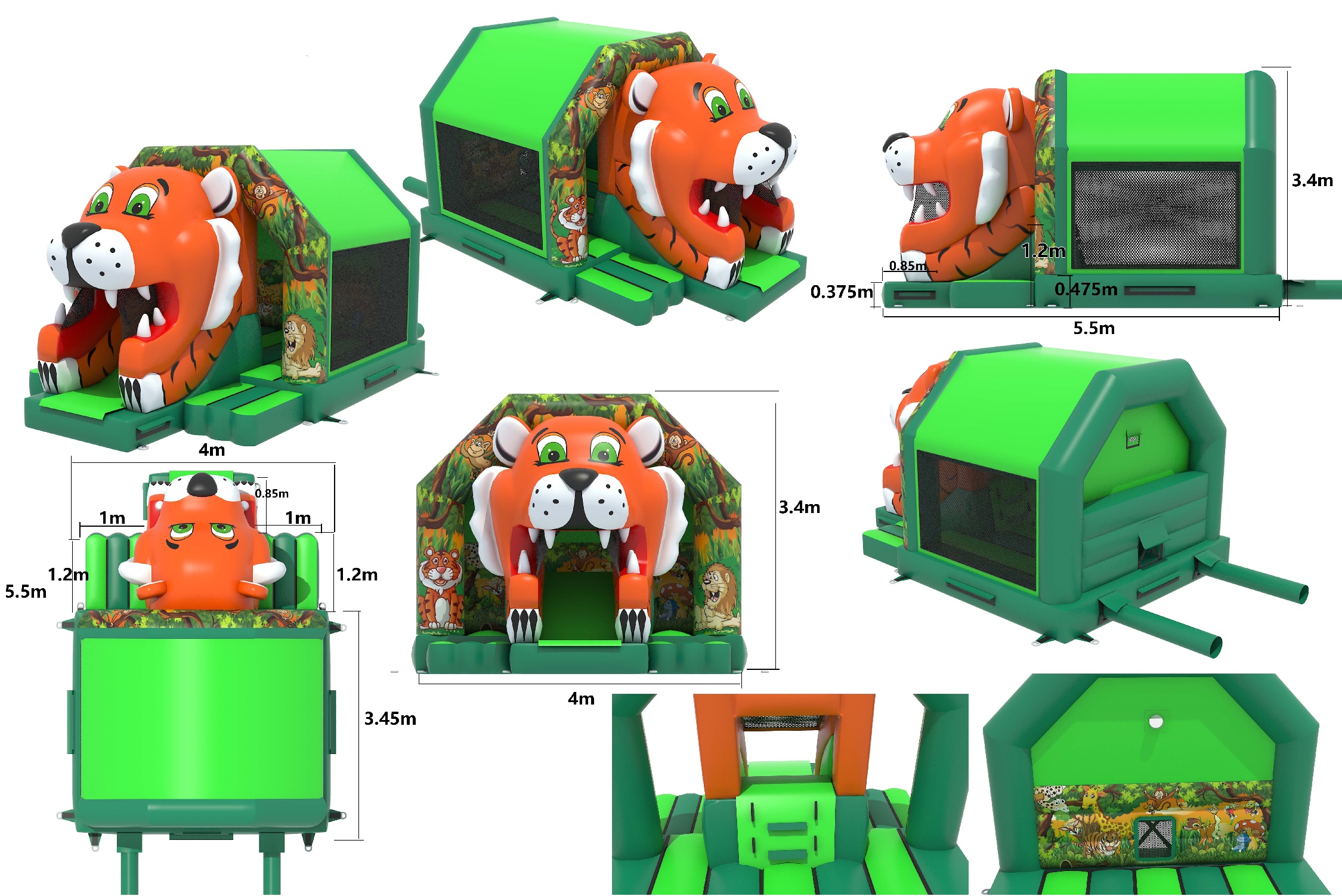 3.4m
1.2m
0.85m
0.375m
0.475m
5.5m
4m
0.85m
1m
1m
1.2m
1.2m
5.5m
3.45m
3.4m
4m